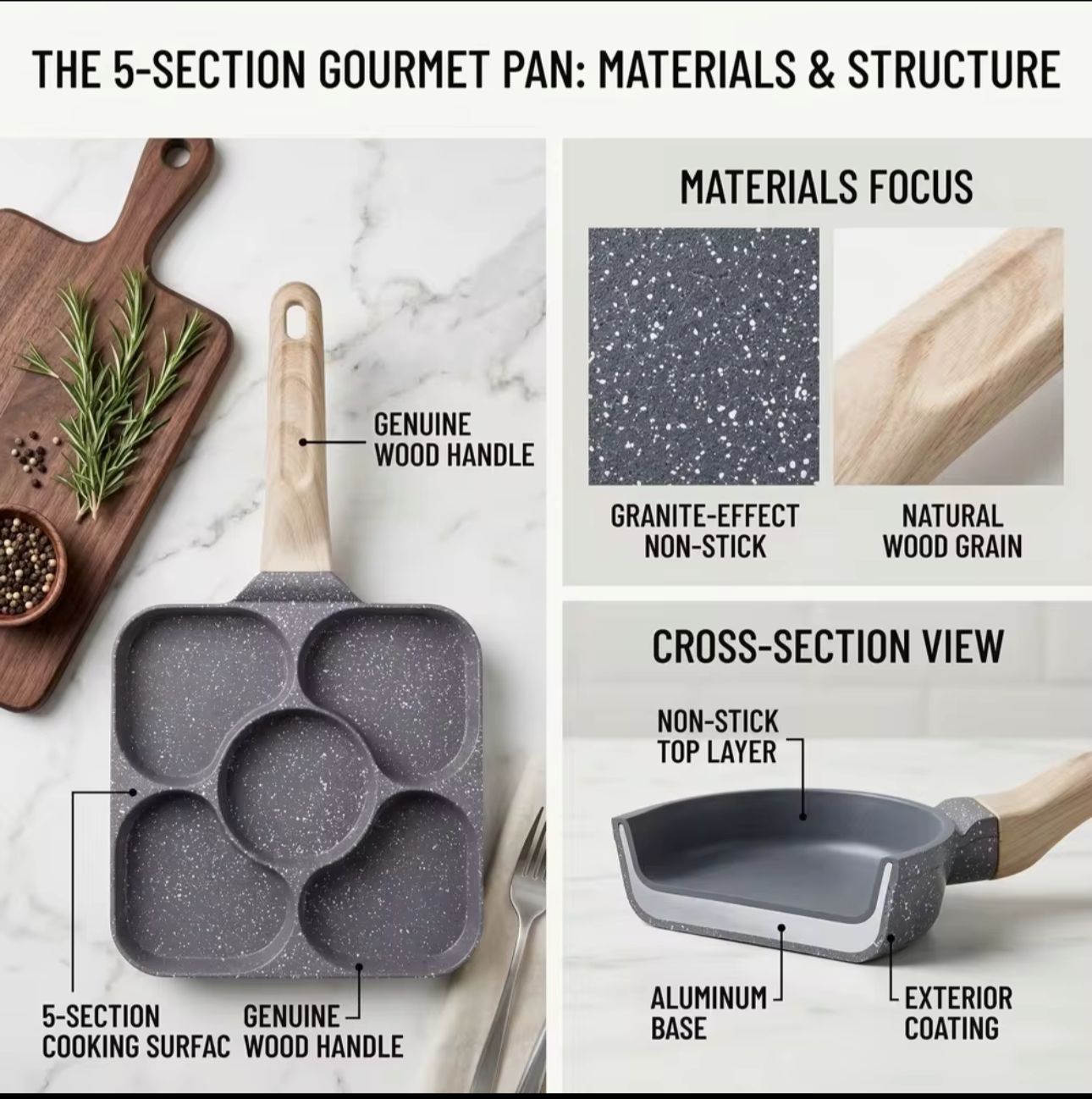 THE 5-SECTION GOURMET PAN: MATERIALS & STRUCTURE

GENUINE WOOD HANDLE

5-SECTION COOKING SURFAC

GENUINE WOOD HANDLE

MATERIALS FOCUS

GRANITE-EFFECT NON-STICK

NATURAL WOOD GRAIN

CROSS-SECTION VIEW

NON-STICK TOP LAYER

ALUMINUM BASE

EXTERIOR COATING